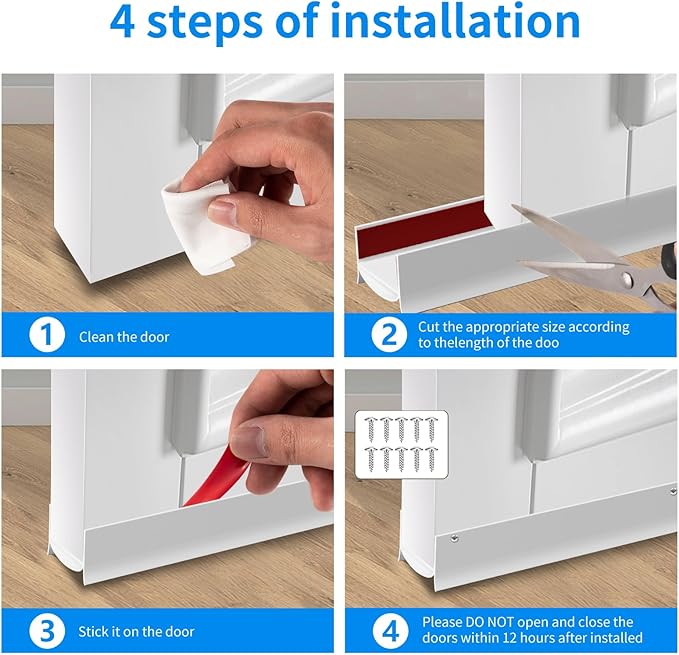 4 steps of installation

1 Clean the door

2 Cut the appropriate size according to thelength of the doo

3 Stick it on the door

4 Please DO NOT open and close the doors within 12 hours after installed