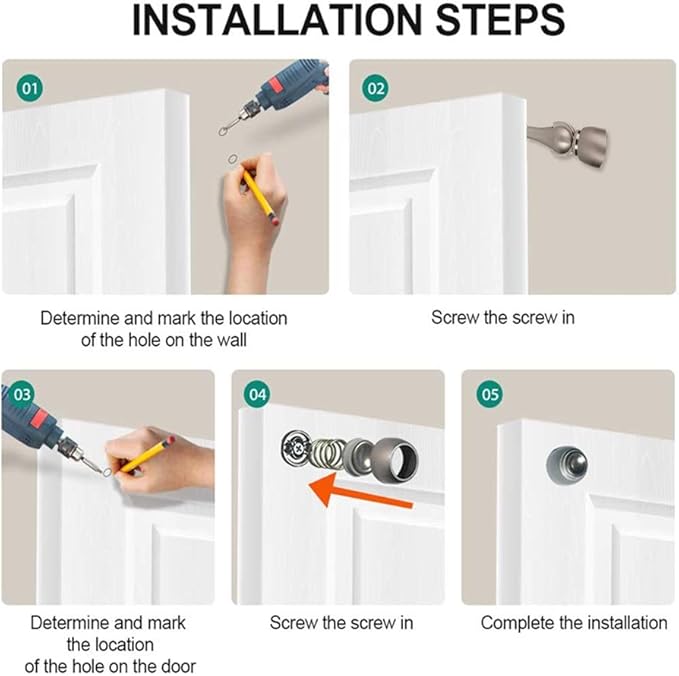 INSTALLATION STEPS

01

Determine and mark the location of the hole on the wall

02

Screw the screw in

03

Determine and mark the location of the hole on the door

04

Screw the screw in

05

Complete the installation